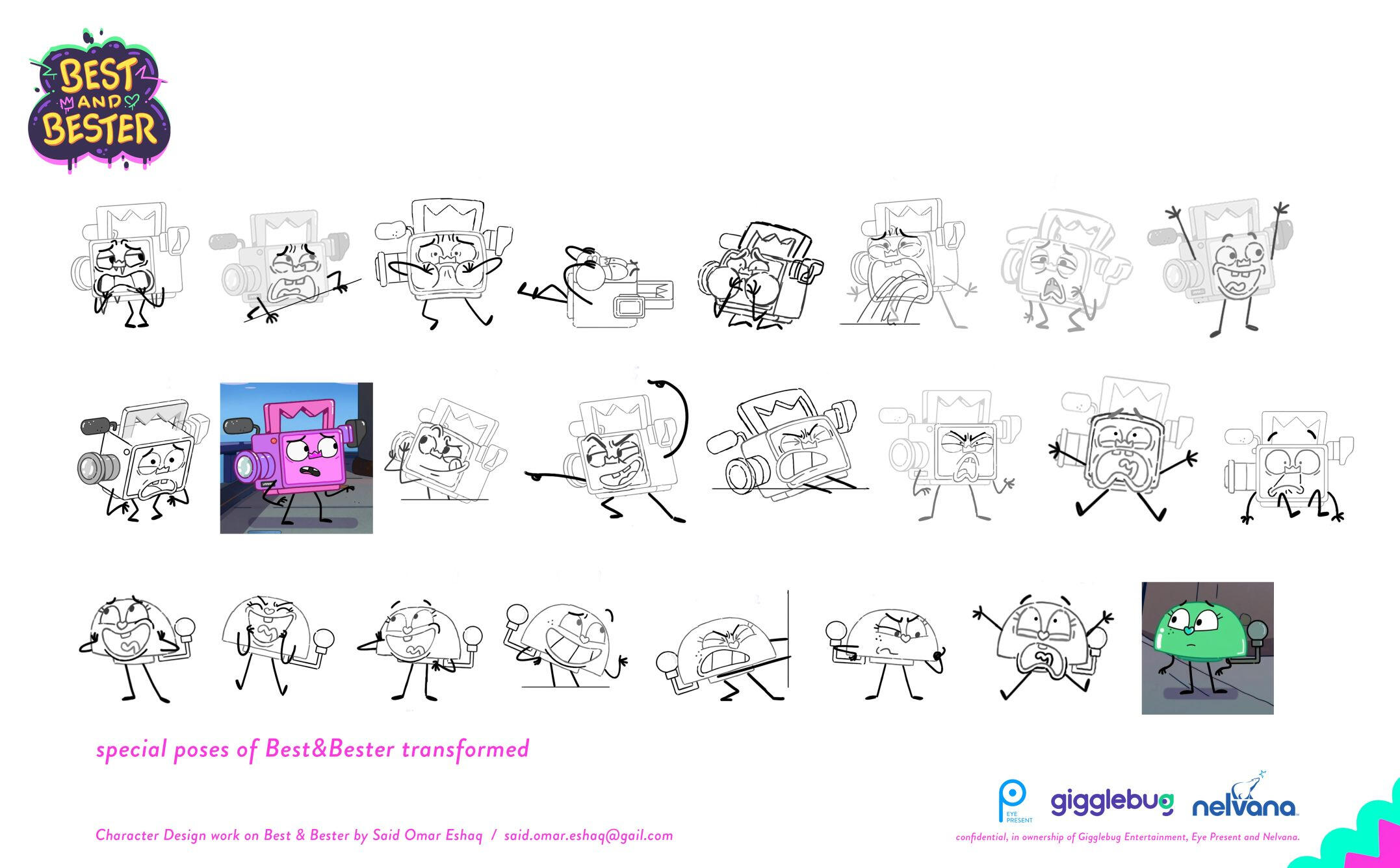 BEST AND BESTER

special poses of Best&Bester transformed

Character Design work on Best & Bester by Said Omar Eshaq / said.omar.eshaq@gail.com

EYE PRESENT gigglebug nelvana

confidential, in ownership of Gigglebug Entertainment, Eye Present and Nelvana.