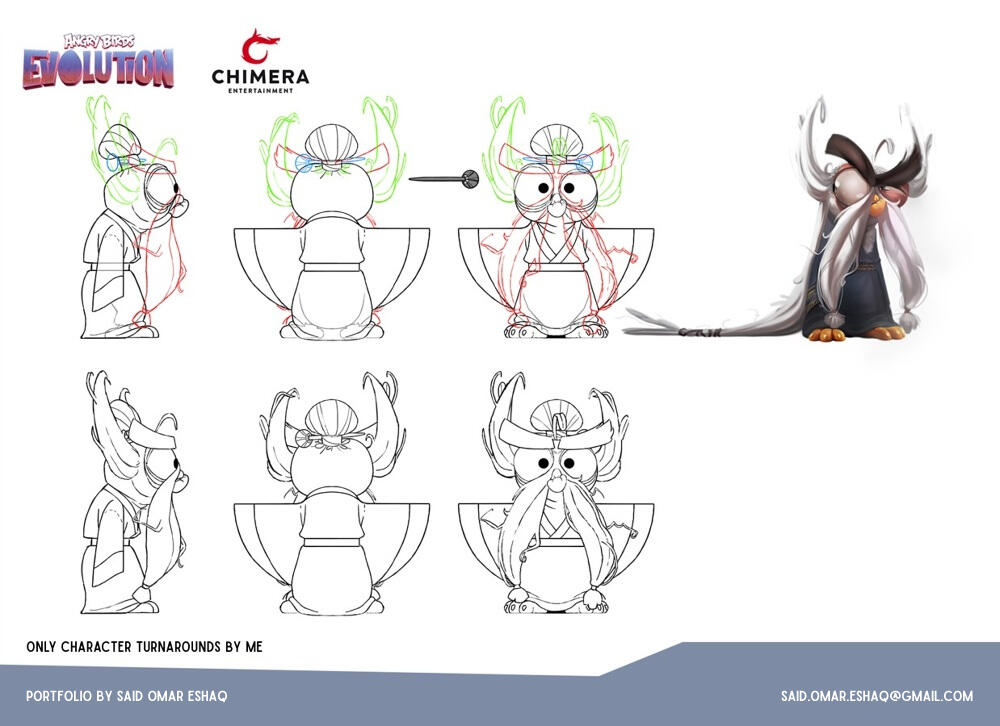 ANGRY BIRDS
EVOLUTION

CHIMERA
ENTERTAINMENT

ONLY CHARACTER TURNAROUNDS BY ME

PORTFOLIO BY SAID OMAR ESHAQ

SAID.OMAR.ESHAQ@GMAIL.COM